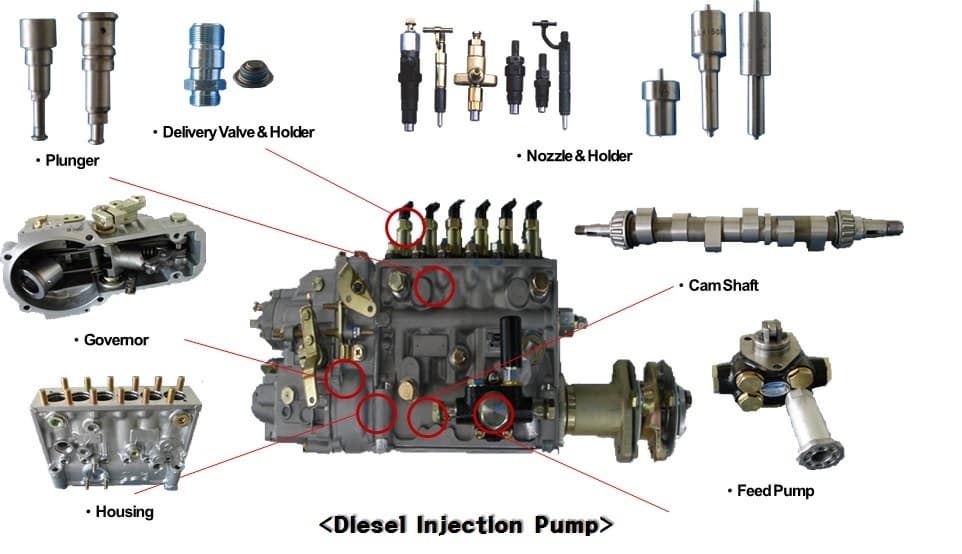 • Delivery Valve & Holder

• Plunger

• Nozzle & Holder

• Cam Shaft

• Governor

• Housing

• Feed Pump

<Diesel Injection Pump>